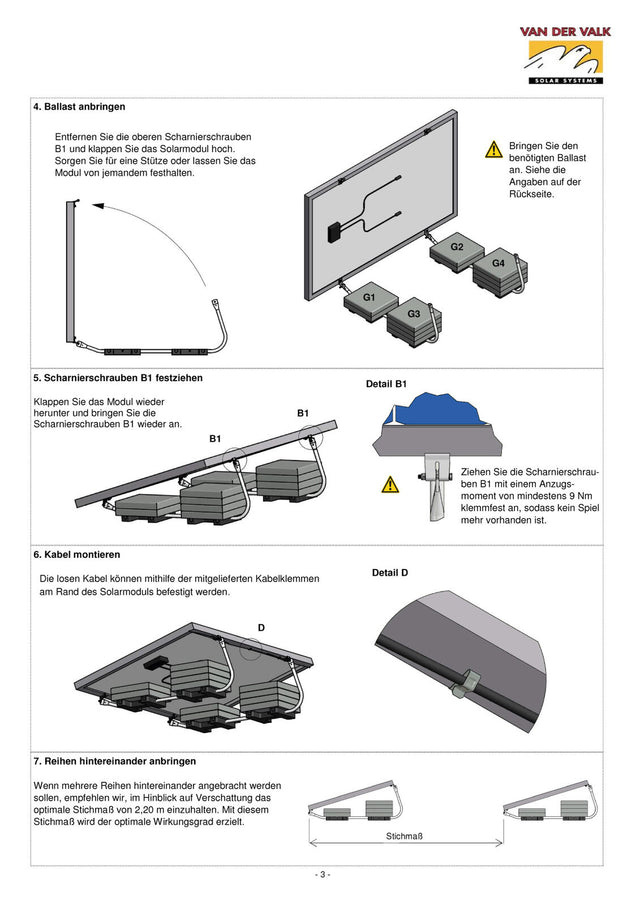 VAN DER VALK
SOLAR SYSTEMS

4. Ballast anbringen

Entfernen Sie die oberen Scharnierschrauben B1 und klappen Sie das Solarmodul hoch. Sorgen Sie für eine Stütze oder lassen Sie das Modul von jemandem festhalten.

Bringen Sie den benötigten Ballast an. Siehe die Angaben auf der Rückseite.

G2
G4
G1
G3

5. Scharnierschrauben B1 festziehen

Klappen Sie das Modul wieder herunter und bringen Sie die Scharnierschrauben B1 wieder an.

B1
B1

Detail B1

Ziehen Sie die Scharnierschrauben B1 mit einem Anzugsmoment von mindestens 9 Nm klemmfest an, sodass kein Spiel mehr vorhanden ist.

6. Kabel montieren

Die losen Kabel können mithilfe der mitgelieferten Kabelklemmen am Rand des Solarmoduls befestigt werden.

D

Detail D

7. Reihen hintereinander anbringen

Wenn mehrere Reihen hintereinander angebracht werden sollen, empfehlen wir, im Hinblick auf Verschattung das optimale Stichmaß von 2,20 m einzuhalten. Mit diesem Stichmaß wird der optimale Wirkungsgrad erzielt.

Stichmaß

- 3 -