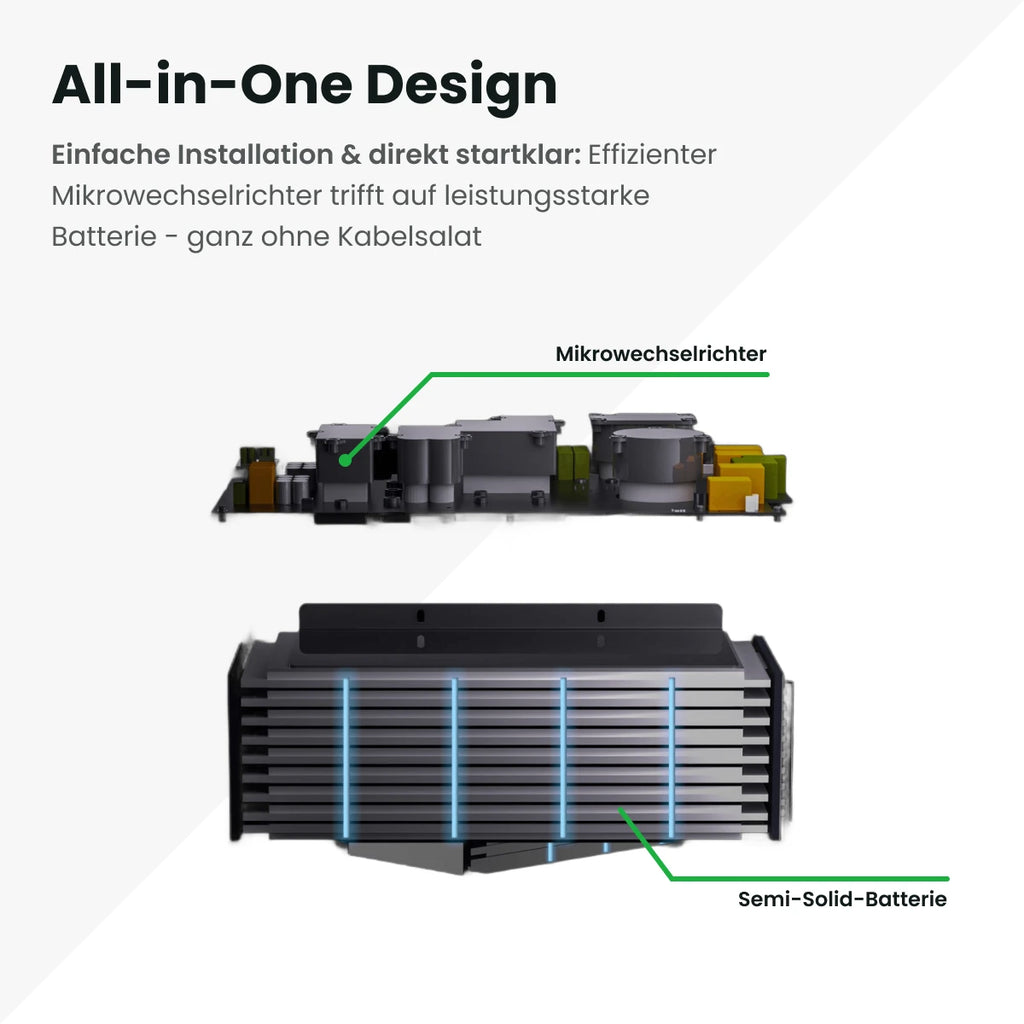 All-in-One Design

Einfache Installation & direkt startklar: Effizienter Mikrowechselrichter trifft auf leistungsstarke Batterie - ganz ohne Kabelsalat

Mikrowechselrichter

Semi-Solid-Batterie