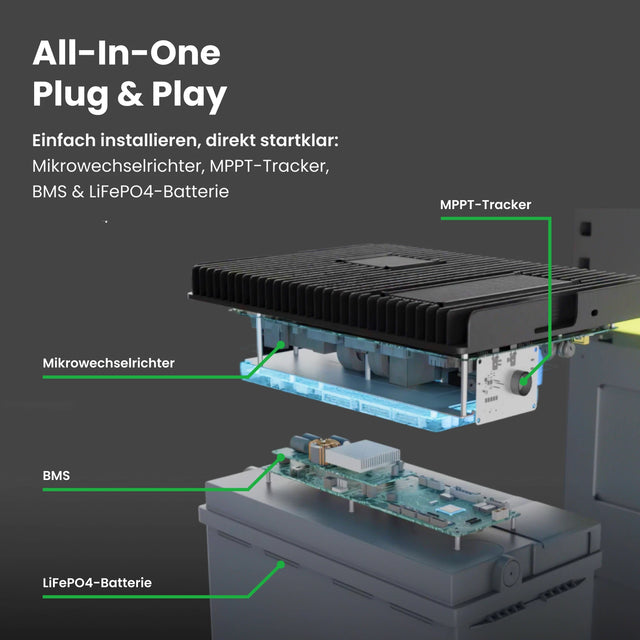 All-In-One
Plug & Play

Einfach installieren, direkt startklar:
Mikrowechselrichter, MPPT-Tracker, BMS & LiFePO4-Batterie

MPPT-Tracker

Mikrowechselrichter

BMS

LiFePO4-Batterie