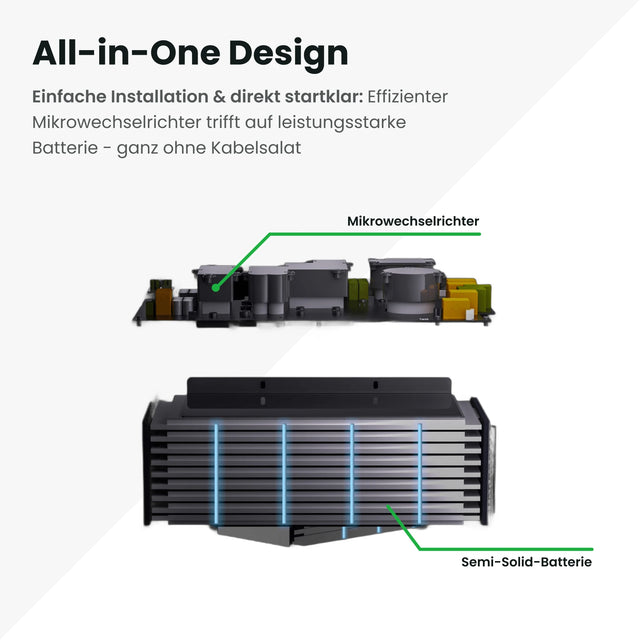 All-in-One Design

Einfache Installation & direkt startklar: Effizienter Mikrowechselrichter trifft auf leistungsstarke Batterie - ganz ohne Kabelsalat

Mikrowechselrichter

Semi-Solid-Batterie